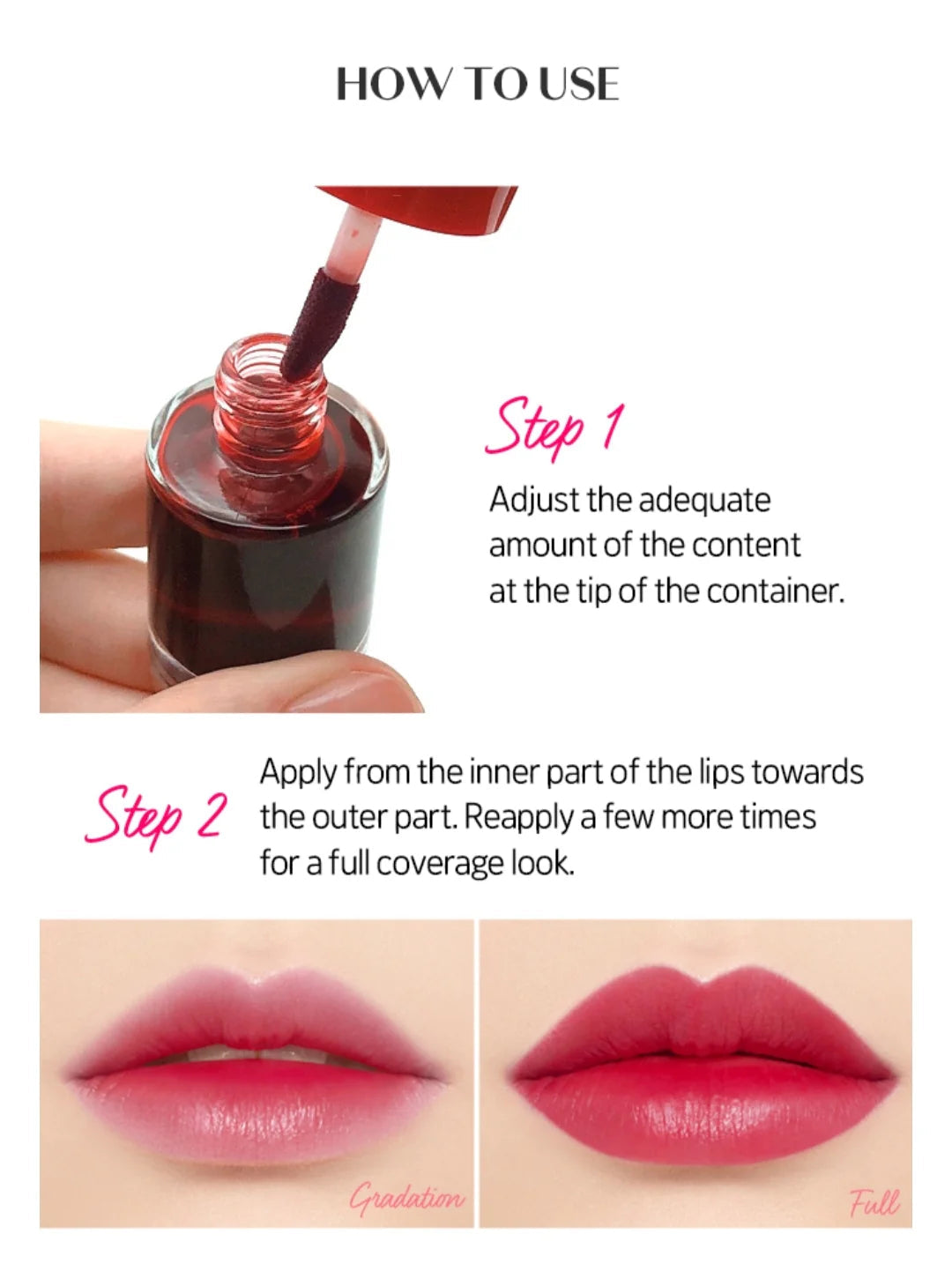 HOW TO USE

Step 1

Adjust the adequate amount of the content at the tip of the container.

Step 2

Apply from the inner part of the lips towards the outer part. Reapply a few more times for a full coverage look.

Gradation

Full