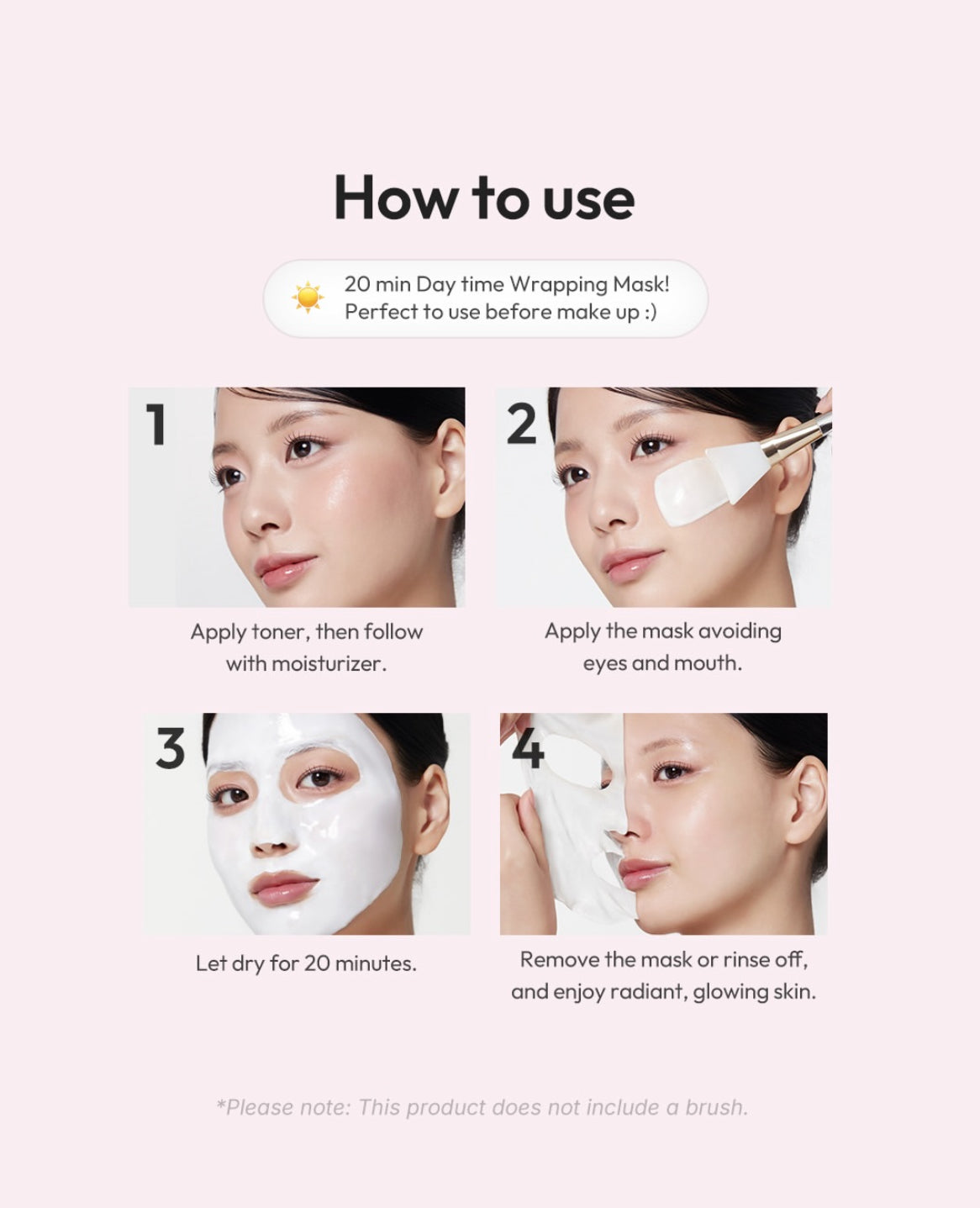 How to use

20 min Day time Wrapping Mask!
Perfect to use before make up :)

1

Apply toner, then follow with moisturizer.

2

Apply the mask avoiding eyes and mouth.

3

Let dry for 20 minutes.

4

Remove the mask or rinse off, and enjoy radiant, glowing skin.

*Please note: This product does not include a brush.