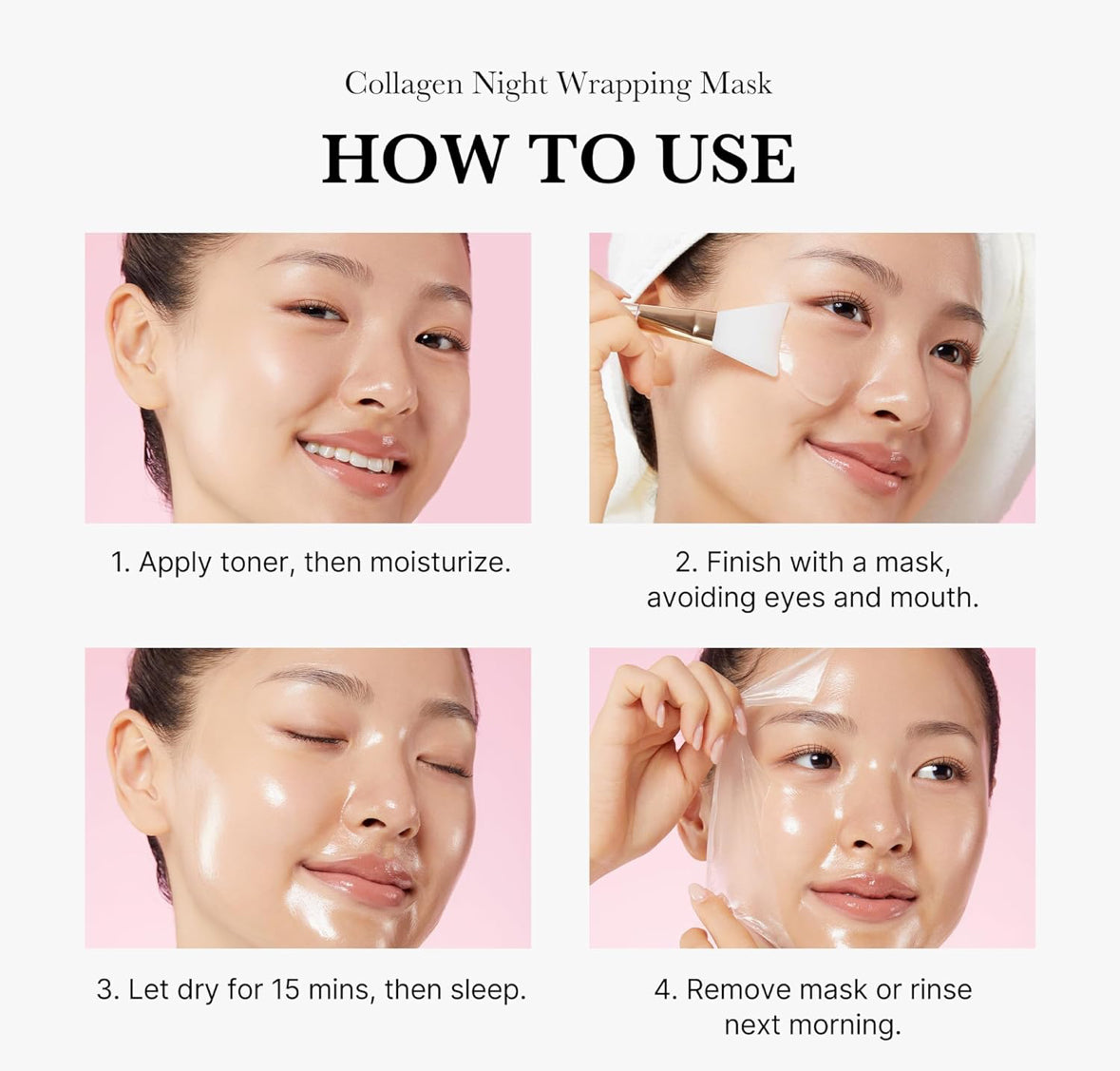 Collagen Night Wrapping Mask

HOW TO USE

1. Apply toner, then moisturize.

2. Finish with a mask, avoiding eyes and mouth.

3. Let dry for 15 mins, then sleep.

4. Remove mask or rinse next morning.