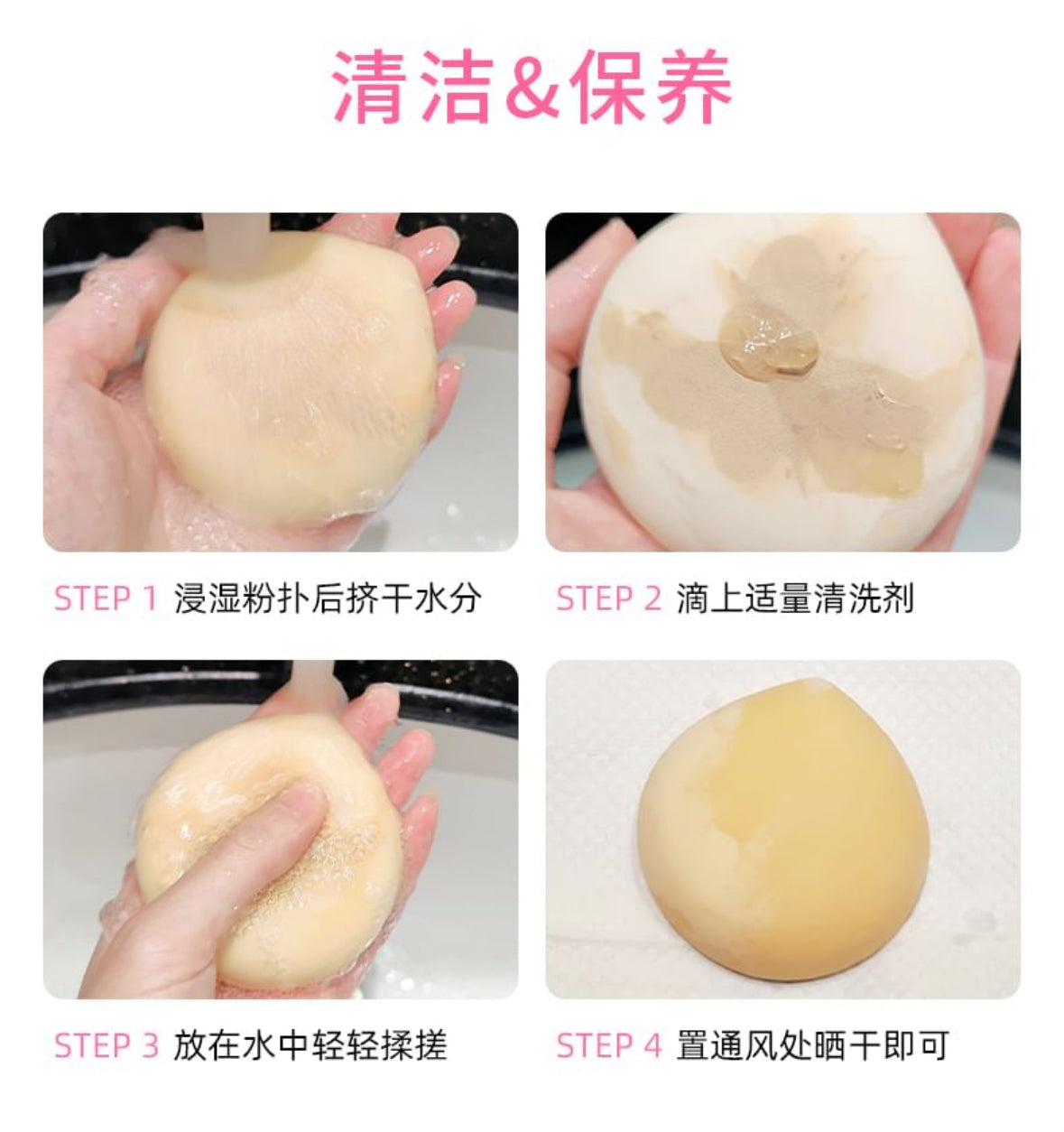 清洁&保养

STEP 1 浸湿粉扑后挤干水分

STEP 2 滴上适量清洗剂

STEP 3 放在水中轻轻揉搓

STEP 4 置通风处晒干即可